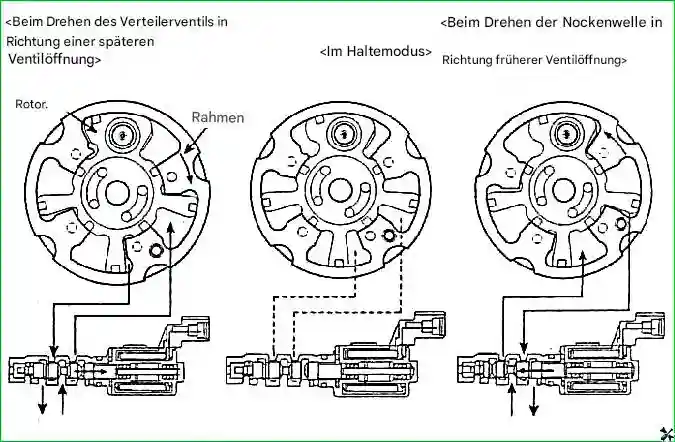 <Beim Drehen des Verteilerventils in Richtung einer späteren Ventilöffnung>

<Im Haltemodus>

<Beim Drehen der Nockenwelle in Richtung früherer Ventilöffnung>

Rotor.

Rahmen