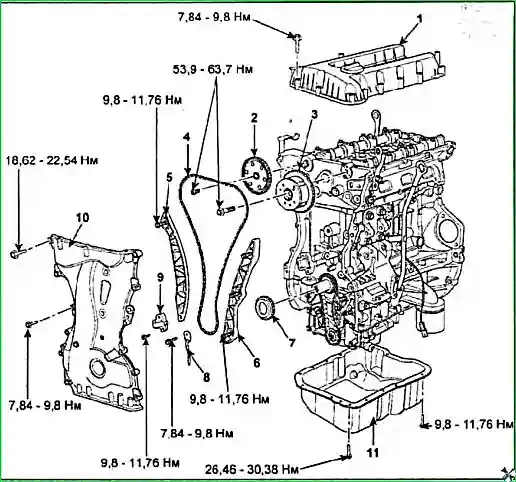 7,84 - 9,8 Нм
1
53,9 - 63,7 Нм
9,8 - 11,76 Нм
2
3
4
18,62 - 22,54 Нм
5
10
9
7
6
8
7,84 - 9,8 Нм
9,8 - 11,76 Нм
7,84 - 9,8 Нм
9,8 - 11,76 Нм
9,8 - 11,76 Нм
11
26,46 - 30,38 Нм