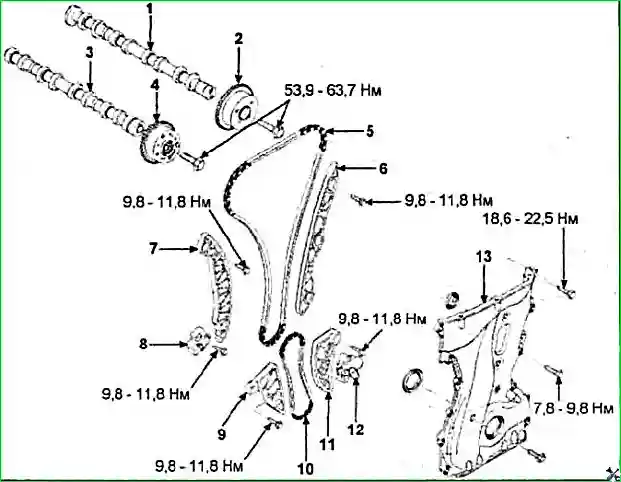 1
2
3
4
53,9 - 63,7 Нм
5
6
9,8 - 11,8 Нм
9,8 - 11,8 Нм
18,6 - 22,5 Нм
7
13
9,8 - 11,8 Нм
8
9,8 - 11,8 Нм
7,8 - 9,8 Нм
9
11
12
9,8 - 11,8 Нм
10