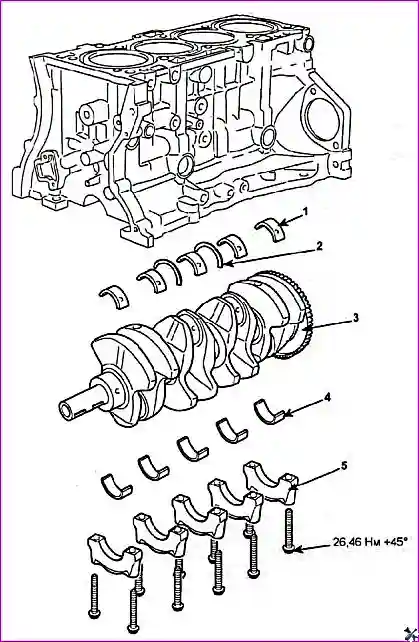 1
2
3
4
5
26,46 Нм +45°