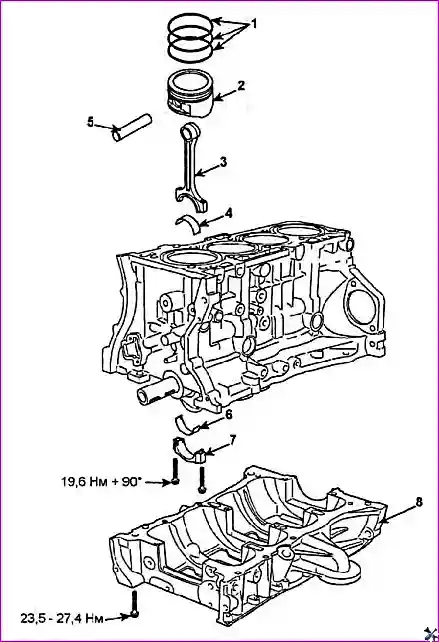 1
2
5
3
4
6
7
19,6 Нм + 90°
8
23,5 - 27,4 Нм