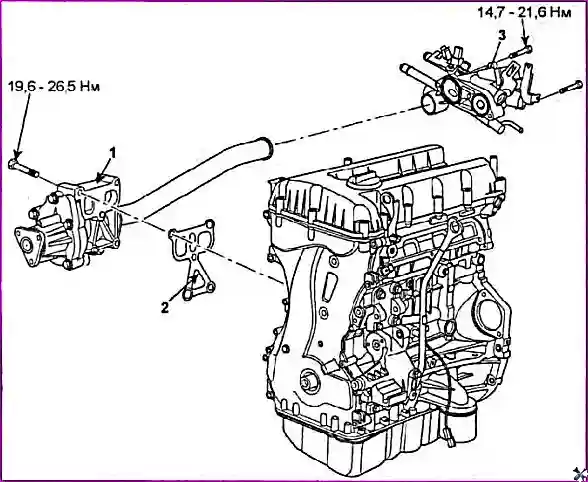 14,7 - 21,6 Нм
3
19,6 - 26,5 Нм
1
2