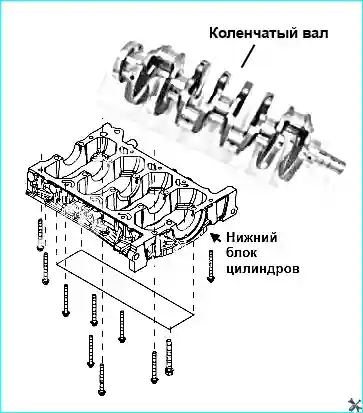 Коленчатый вал

Нижний блок цилиндров