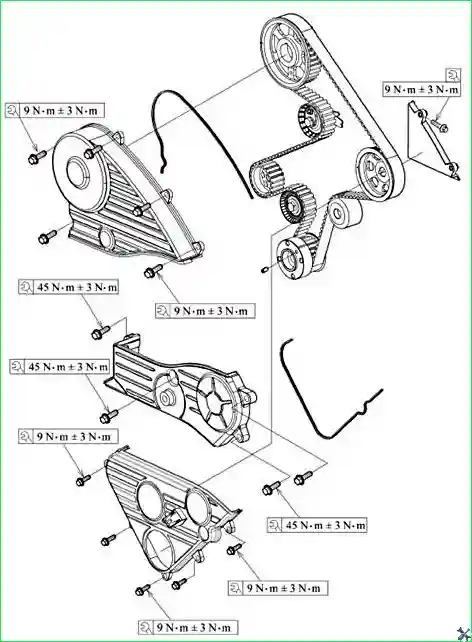 9 N·m ± 3 N·m

9 N·m ± 3 N·m

45 N·m ± 3 N·m

9 N·m ± 3 N·m

45 N·m ± 3 N·m

9 N·m ± 3 N·m

45 N·m ± 3 N·m

9 N·m ± 3 N·m

9 N·m ± 3 N·m