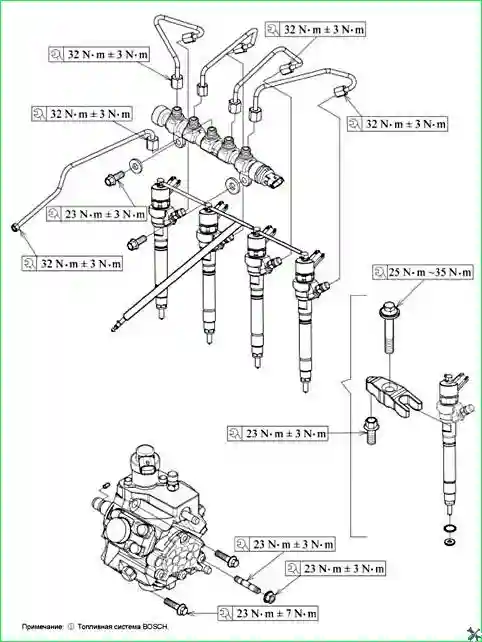 32 N·m ± 3 N·m

32 N·m ± 3 N·m

32 N·m ± 3 N·m

32 N·m ± 3 N·m

23 N·m ± 3 N·m

32 N·m ± 3 N·m

25 N·m ~35 N·m

23 N·m ± 3 N·m

23 N·m ± 3 N·m

23 N·m ± 3 N·m

23 N·m ± 7 N·m

Примечание: ① Топливная система BOSCH.