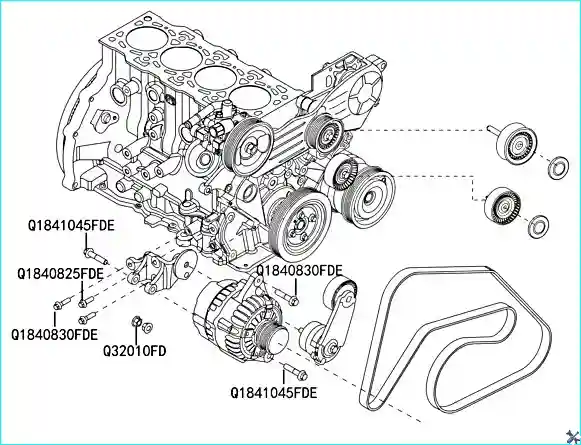 Q1841045FDE
Q1840825FDE
Q1840830FDE
Q1840830FDE
Q32010FD
Q1841045FDE