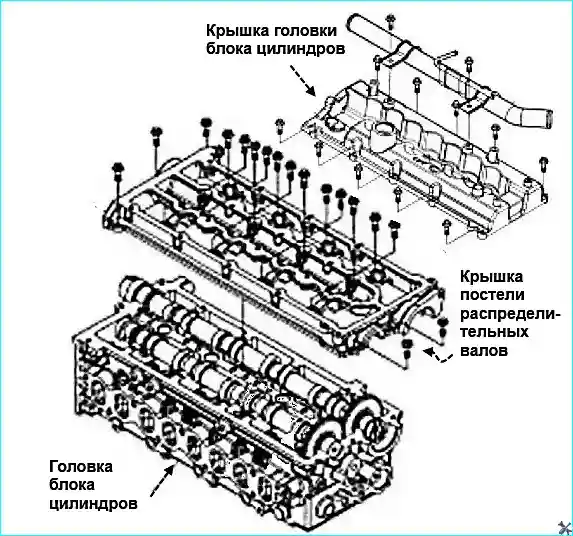 Крышка головки блока цилиндров

Крышка постели распределительных валов

Головка блока цилиндров