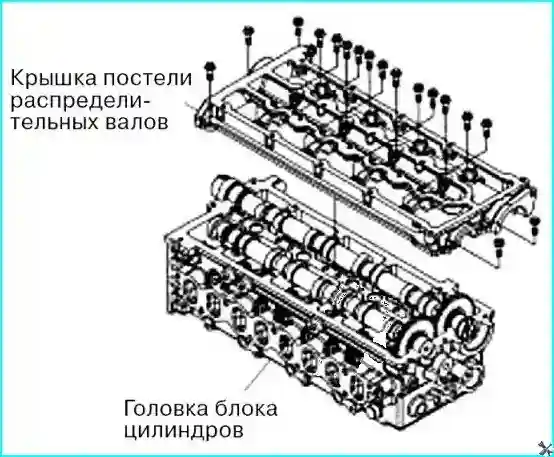 Крышка постели распределительных валов

Головка блока цилиндров