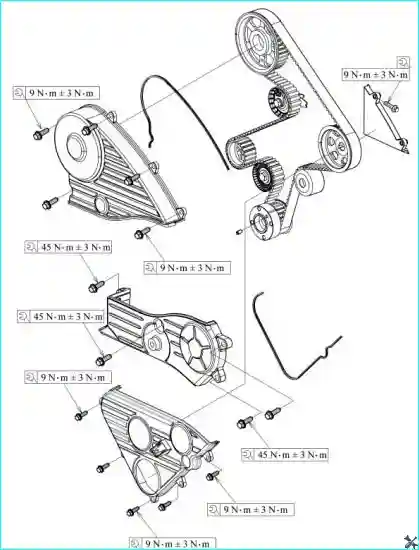 9 N·m ± 3 N·m

9 N·m ± 3 N·m

45 N·m ± 3 N·m

9 N·m ± 3 N·m

45 N·m ± 3 N·m

9 N·m ± 3 N·m

45 N·m ± 3 N·m

9 N·m ± 3 N·m

9 N·m ± 3 N·m