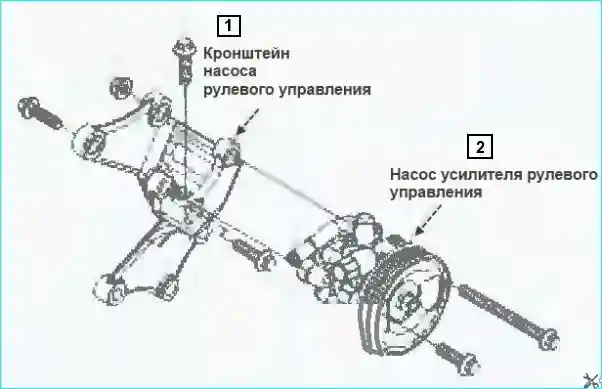 1

Кронштейн насоса рулевого управления

2

Насос усилителя рулевого управления