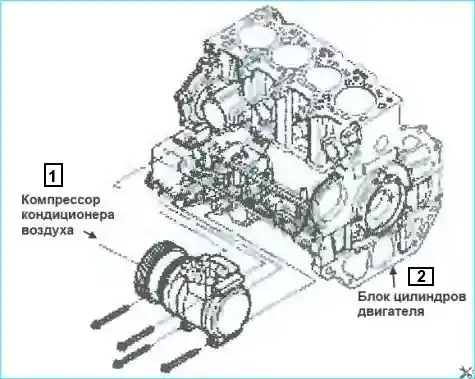 1
Компрессор кондиционера воздуха

2
Блок цилиндров двигателя