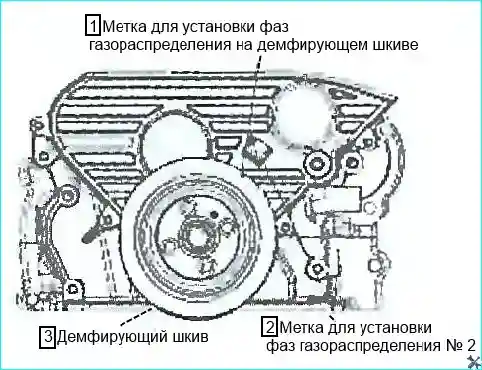 1 Метка для установки фаз газораспределения на демфирующем шкиве

3 Демфирующий шкив

2 Метка для установки фаз газораспределения № 2