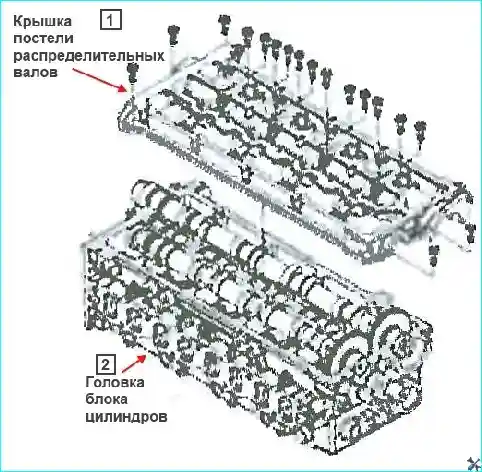 Крышка постели распределительных валов

1

2

Головка блока цилиндров