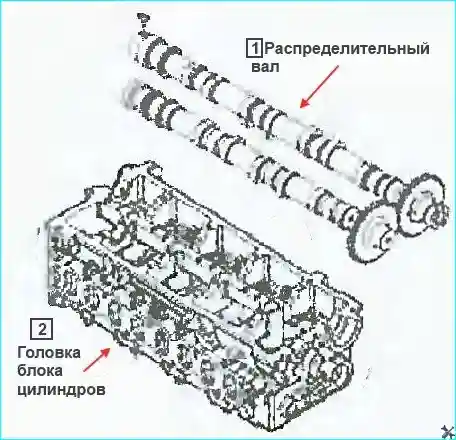 1 Распределительный вал

2 Головка блока цилиндров