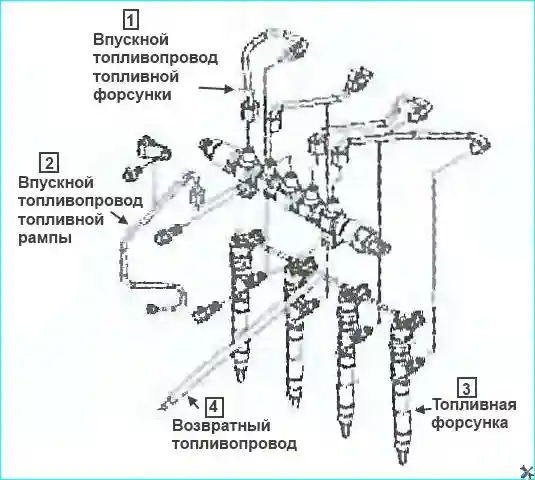 1
Впускной топливопровод топливной форсунки

2
Впускной топливопровод топливной рампы

3
Топливная форсунка

4
Возвратный топливопровод