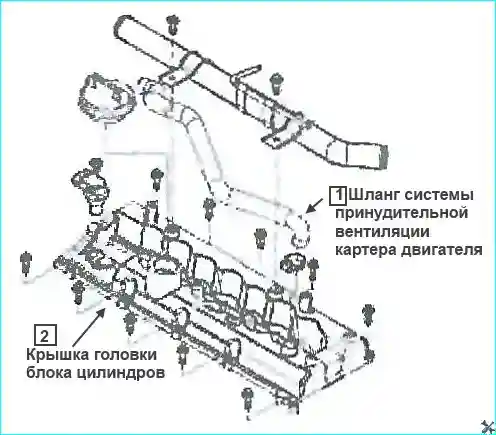 1 Шланг системы принудительной вентиляции картера двигателя

2 Крышка головки блока цилиндров