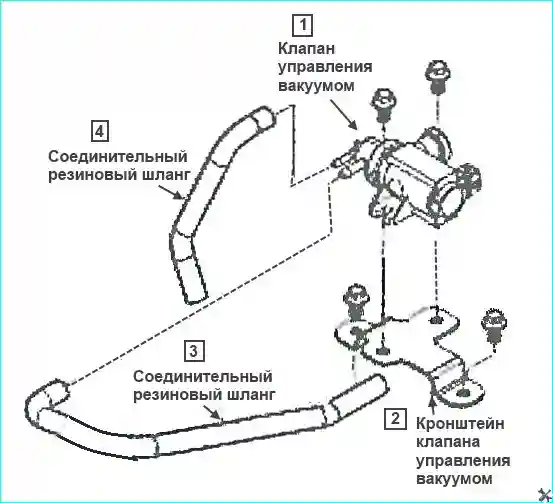 1
Клапан управления вакуумом

4
Соединительный резиновый шланг

3
Соединительный резиновый шланг

2
Кронштейн клапана управления вакуумом