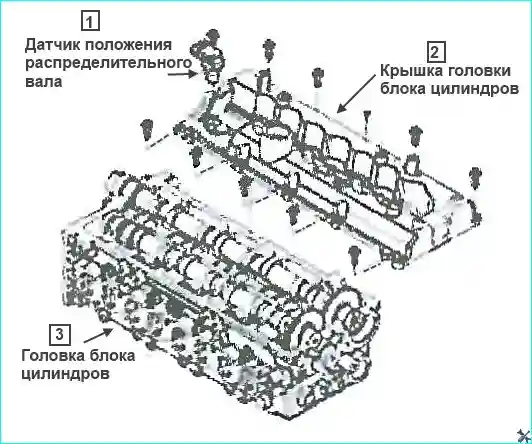 1
Датчик положения распределительного вала

2
Крышка головки блока цилиндров

3
Головка блока цилиндров