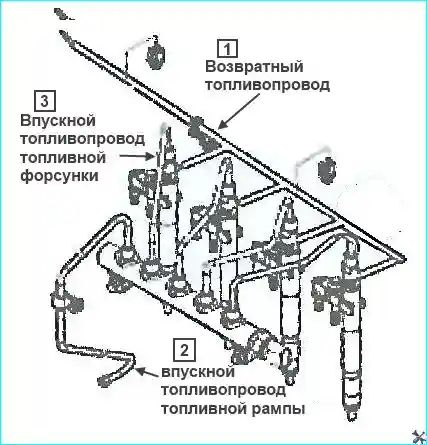 1
Возвратный топливопровод

3
Впускной топливопровод топливной форсунки

2
впускной топливопровод топливной рампы