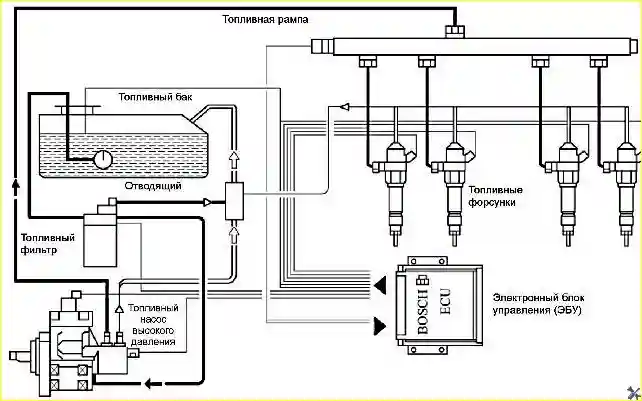 Топливная рампа

Топливный бак

Отводящий

Топливные форсунки

Топливный фильтр

Топливный насос высокого давления

BOSCH ECU

Электронный блок управления (ЭБУ)