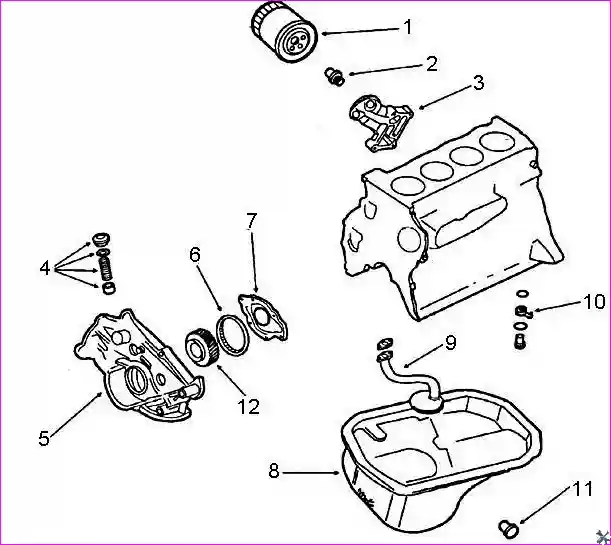 1
2
3
7
6
4
10
9
12
5
8
11