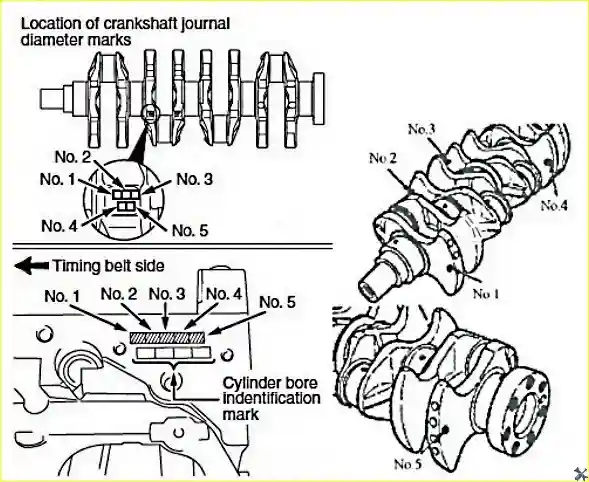 Location of crankshaft journal diameter marks

No. 2
No. 1
No. 3
No. 4
No. 5

Timing belt side

No. 1
No. 2
No. 3
No. 4
No. 5

Cylinder bore indentification mark

No.3
No.2
No.4
No.1
No.5