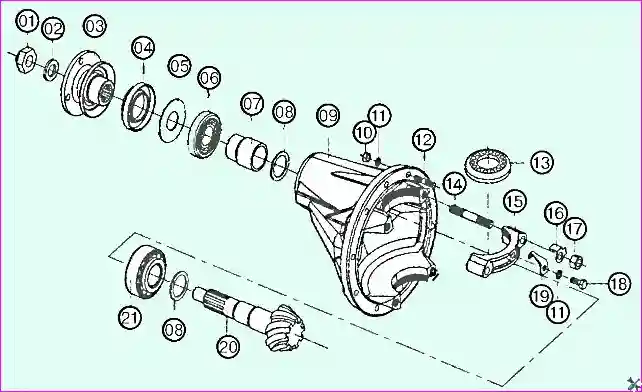 01
02
03
04
05
06
07
08
09
10
11
12
13
14
15
16
17
18
19
11
21
08
20