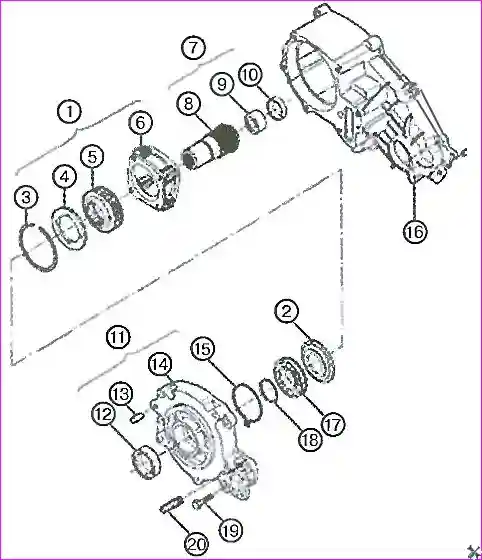 7
10
9
1
8
6
5
4
3
16
2
11
15
14
13
12
17
18
19
20