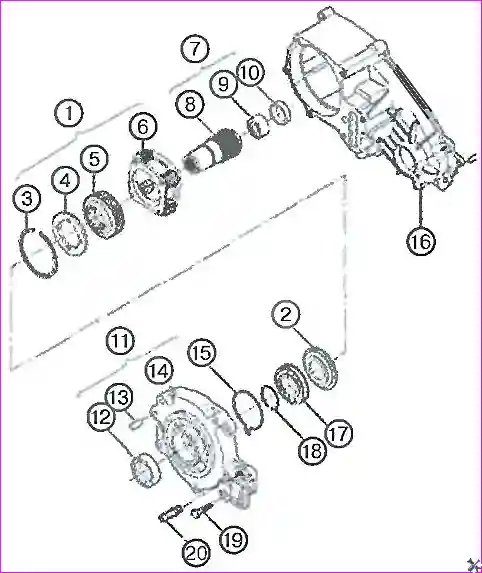 7
10
9
1
8
6
5
4
3
16
2
11
15
14
13
12
17
18
19
20