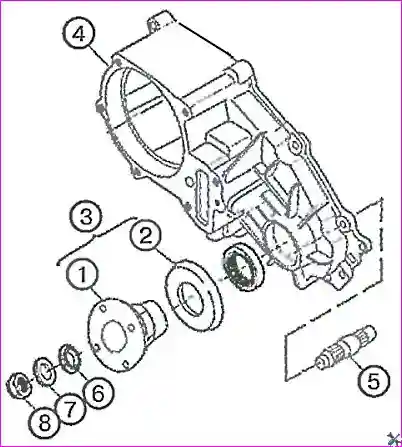 4
3
2
1
6
7
8
5