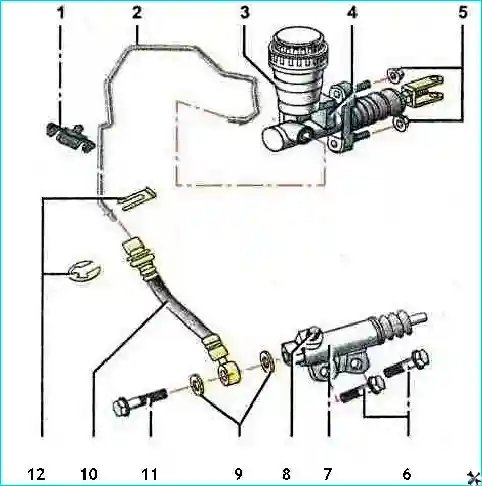 1 2 3 4 5

12 10 11 9 8 7 6