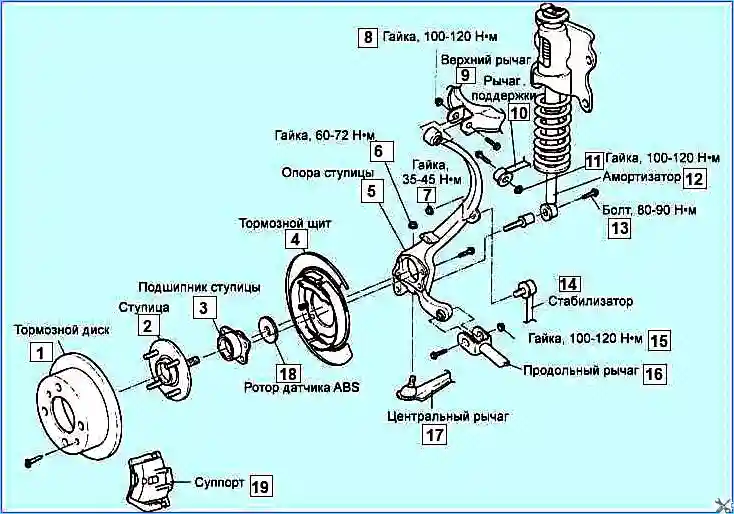 8 Гайка, 100-120 Н•м

Верхний рычаг 9

Рычаг поддержки 10

Гайка, 60-72 Н•м

6

Гайка, 35-45 Н•м

7

Опора ступицы

5

11 Гайка, 100-120 Н•м

Амортизатор 12

Болт, 80-90 Н•м

13

Тормозной щит

4

Подшипник ступицы

3

Ступица

2

Тормозной диск

1

14

Стабилизатор

Гайка, 100-120 Н•м 15

Продольный рычаг 16

18

Ротор датчика ABS

Центральный рычаг

17

Суппорт 19