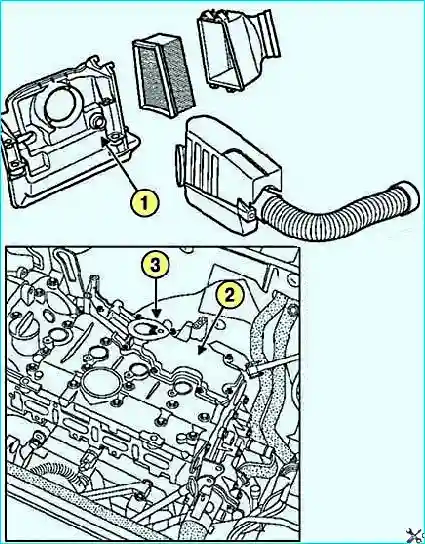 1

3

2