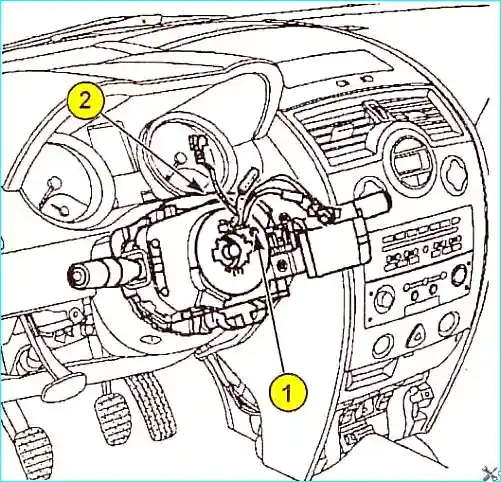 2

1