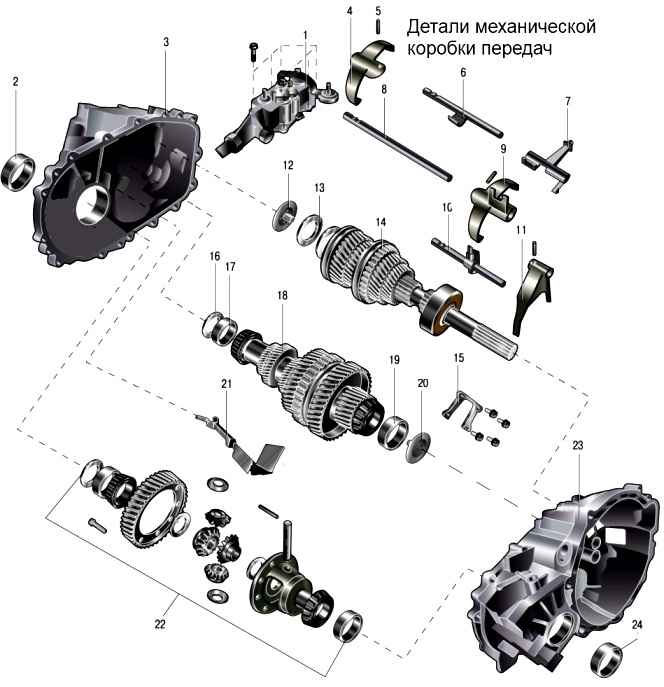 Детали механической коробки передач

1
2
3
4
5
6
7
8
9
10
11
12
13
14
15
16
17
18
19
20
21
22
23
24