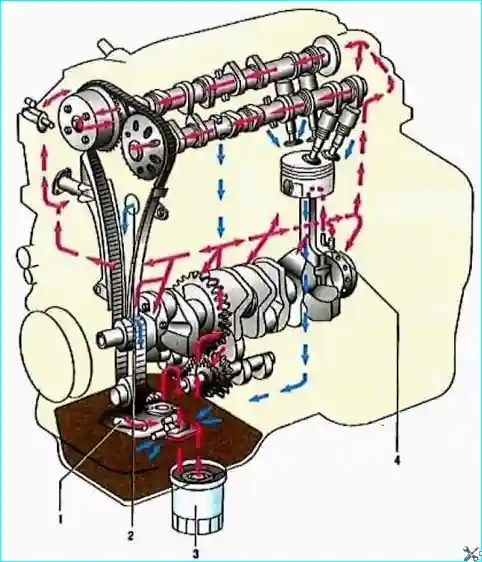 1
2
3
4