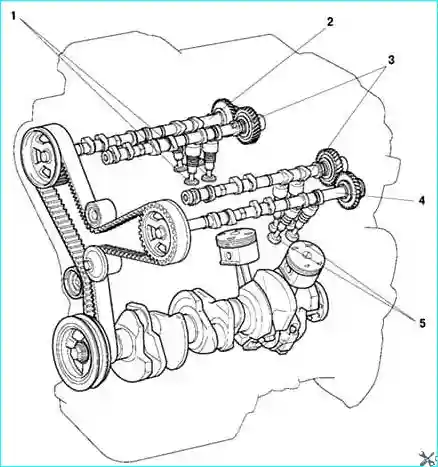 1
2
3
4
5