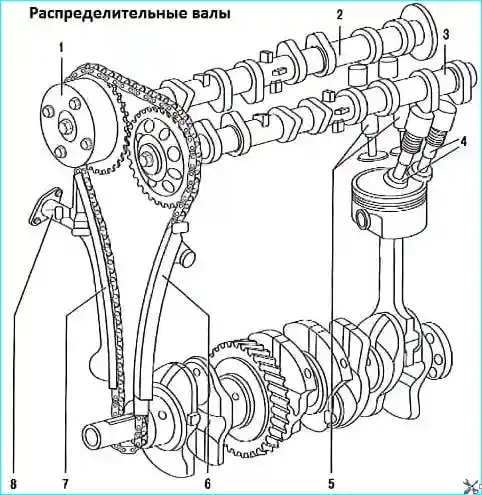 Распределительные валы

1
2
3
4
8
7
6
5