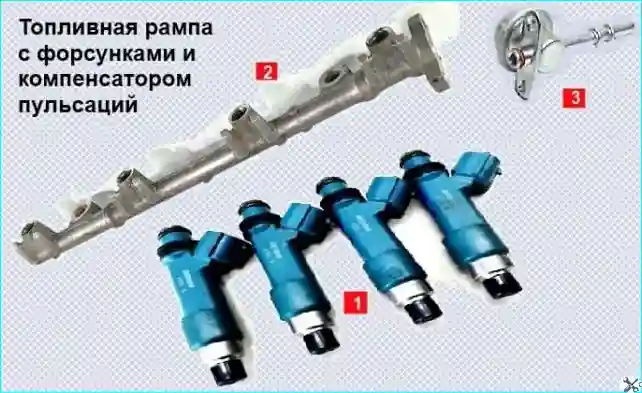 Топливная рампа с форсунками и компенсатором пульсаций

2

3

1