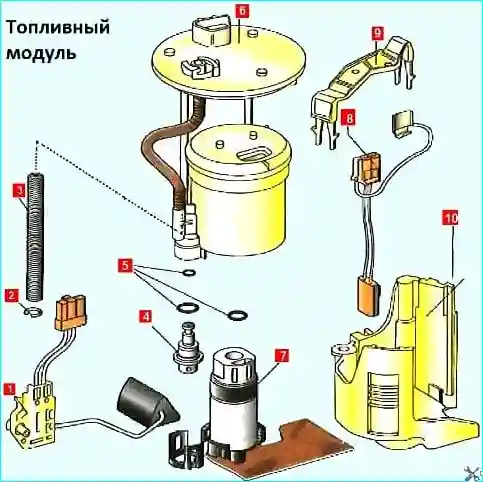 Топливный модуль

6
9
8
3
10
5
2
4
7
1