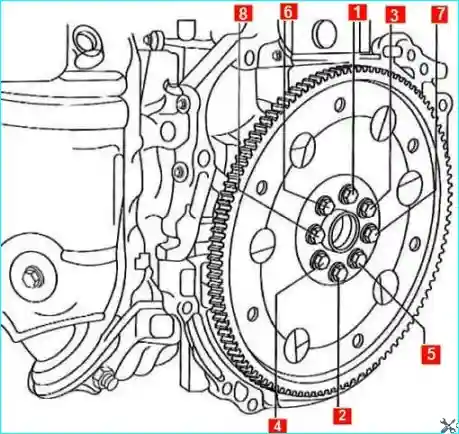 8
6
1
3
7
5
2
4