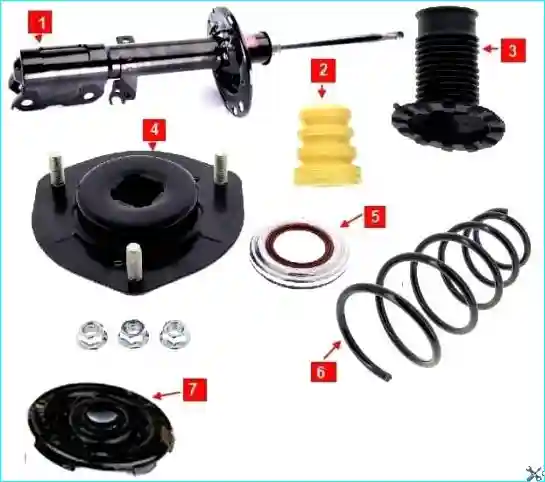 1
2
3
4
5
6
7