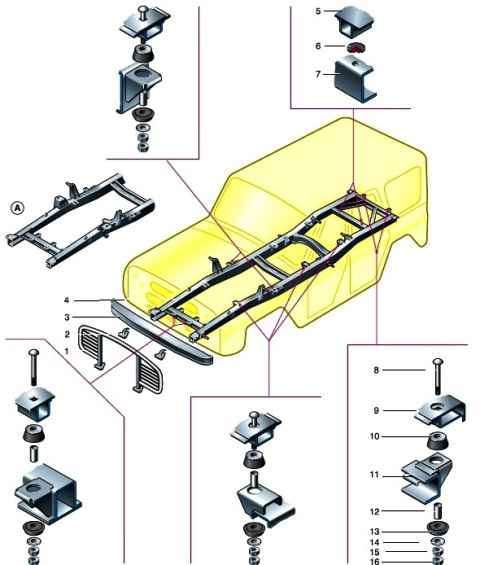 5
6
7
A
4
3
2
1
8
9
10
11
12
13
14
15
16